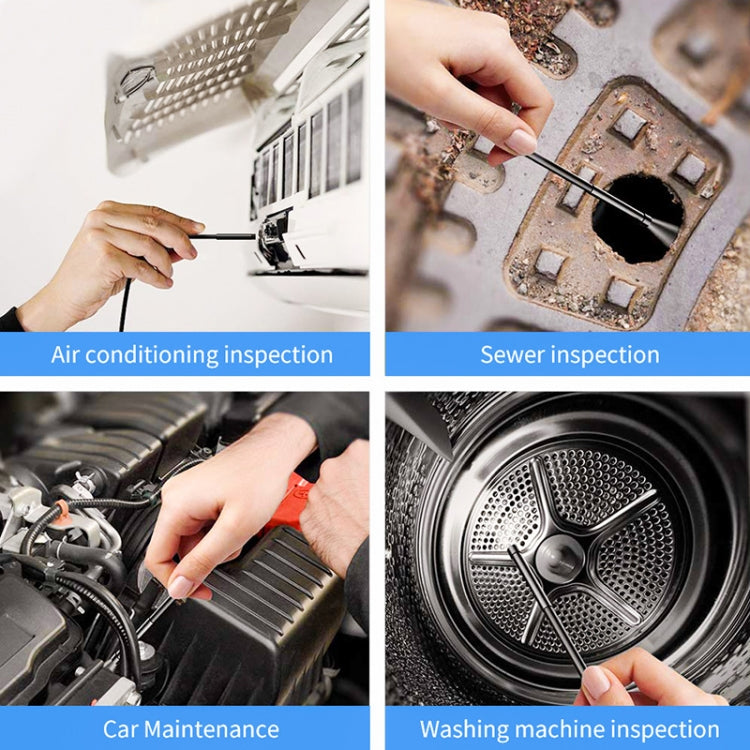 Air conditioning inspection

Sewer inspection

Car Maintenance

Washing machine inspection