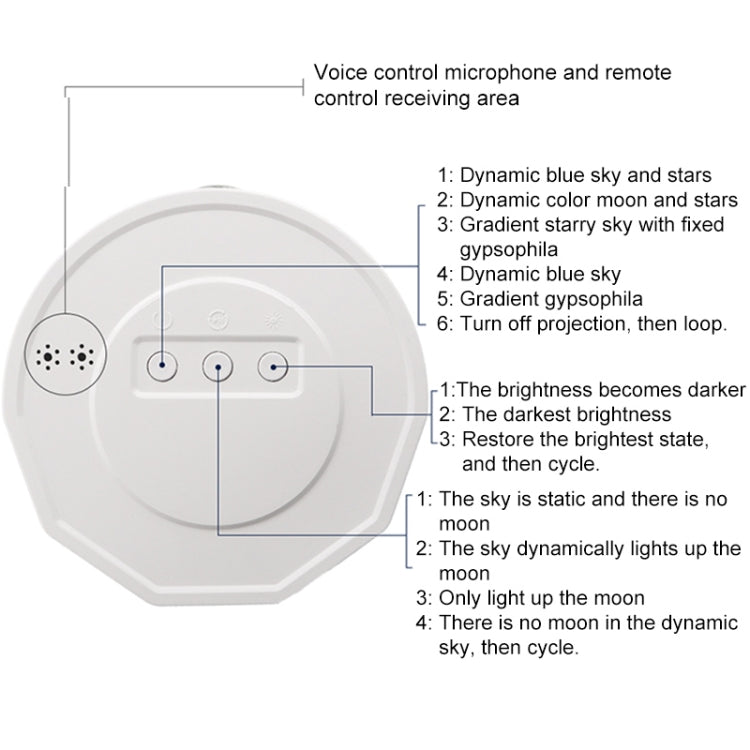 Voice control microphone and remote control receiving area

1: Dynamic blue sky and stars
2: Dynamic color moon and stars
3: Gradient starry sky with fixed gypsophila
4: Dynamic blue sky
5: Gradient gypsophila
6: Turn off projection, then loop.

1:The brightness becomes darker
2: The darkest brightness
3: Restore the brightest state, and then cycle.

1: The sky is static and there is no moon
2: The sky dynamically lights up the moon
3: Only light up the moon
4: There is no moon in the dynamic sky, then cycle.