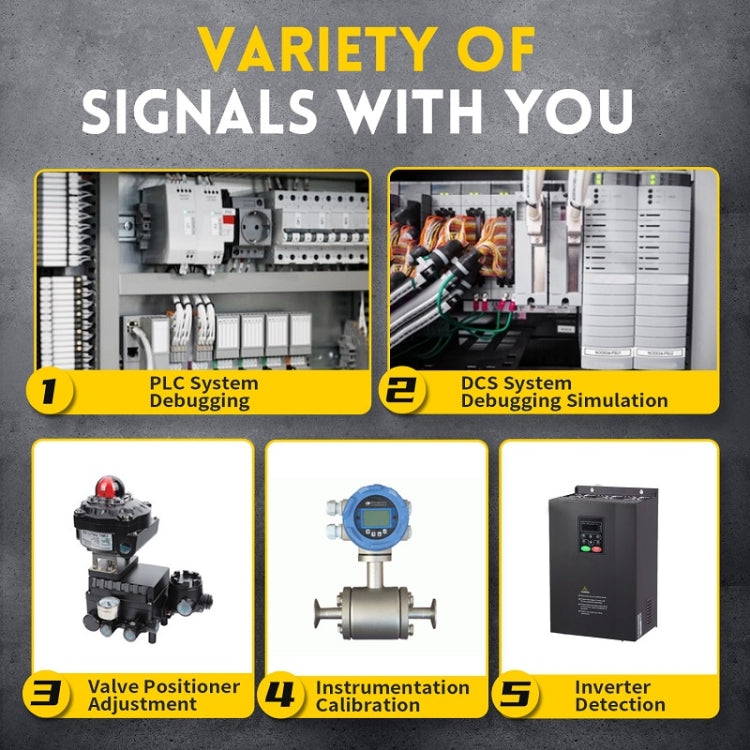 VARIETY OF
SIGNALS WITH YOU

1 PLC System Debugging

2 DCS System Debugging Simulation

3 Valve Positioner Adjustment

4 Instrumentation Calibration

5 Inverter Detection