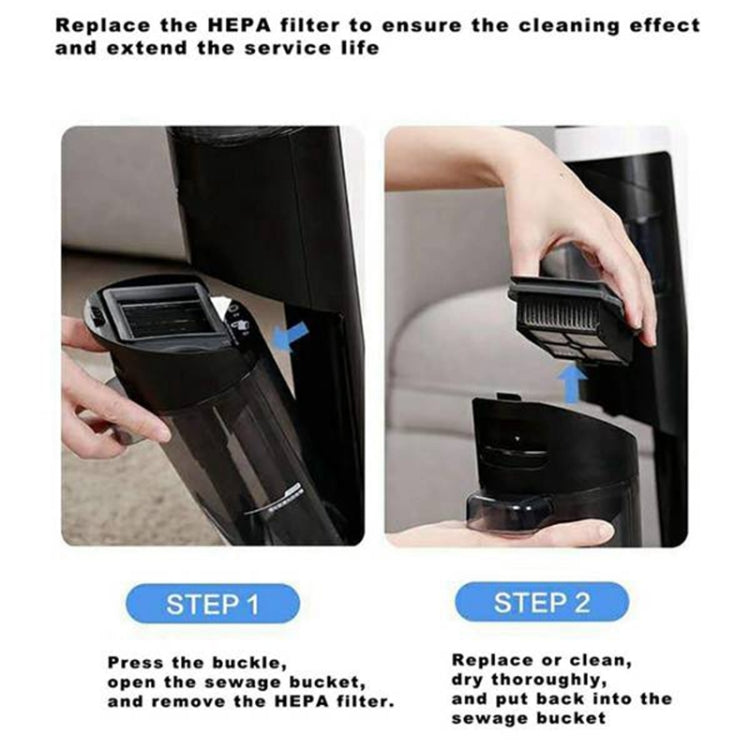 Replace the HEPA filter to ensure the cleaning effect and extend the service life

STEP 1

Press the buckle, open the sewage bucket, and remove the HEPA filter.

STEP 2

Replace or clean, dry thoroughly, and put back into the sewage bucket