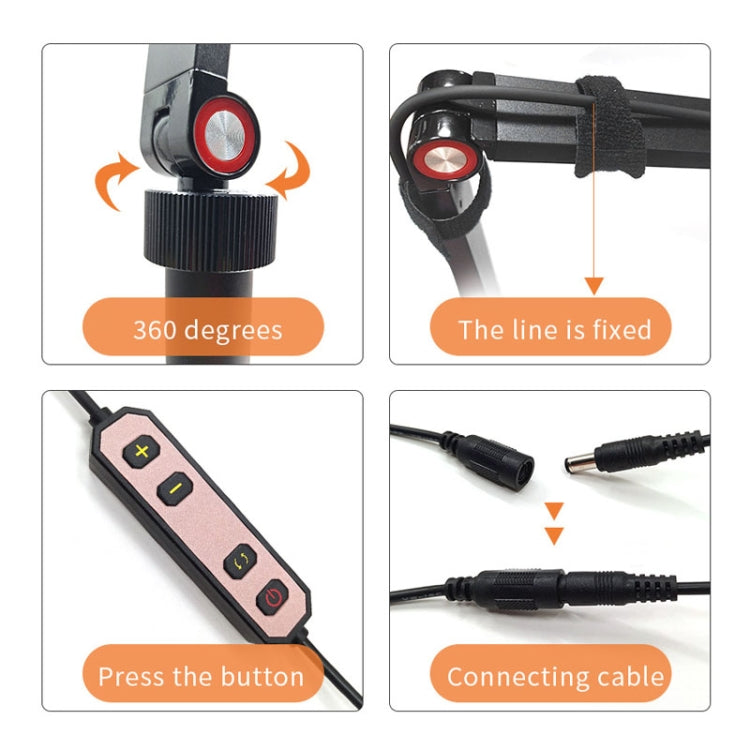 360 degrees

The line is fixed

+
−

Press the button

Connecting cable