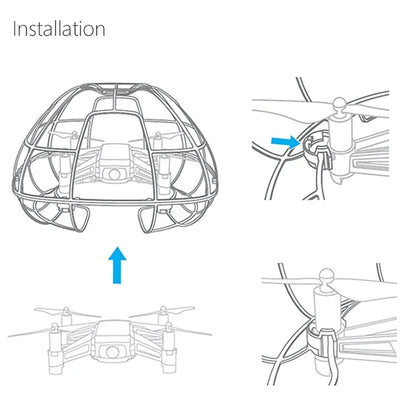 Installation