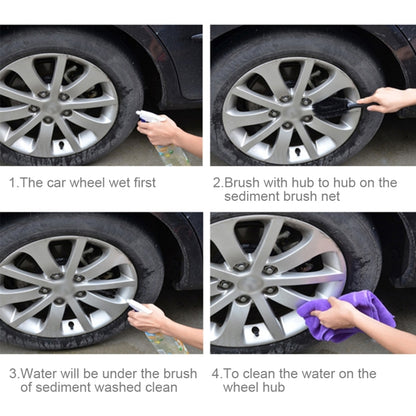 1.The car wheel wet first

2.Brush with hub to hub on the sediment brush net

3.Water will be under the brush of sediment washed clean

4.To clean the water on the wheel hub