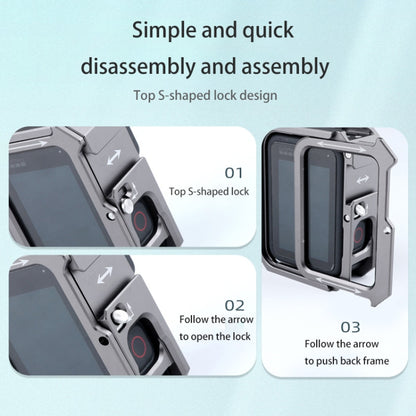 Simple and quick
disassembly and assembly

Top S-shaped lock design

01
Top S-shaped lock

02
Follow the arrow to open the lock

03
Follow the arrow to push back frame