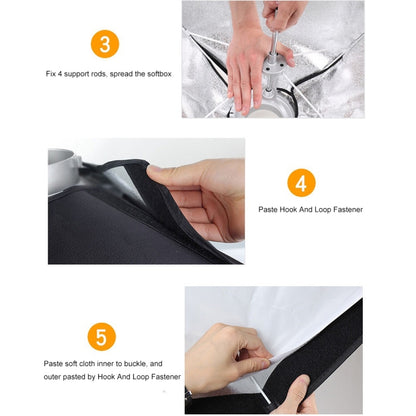 3

Fix 4 support rods, spread the softbox

4

Paste Hook And Loop Fastener

5

Paste soft cloth inner to buckle, and outer pasted by Hook And Loop Fastener