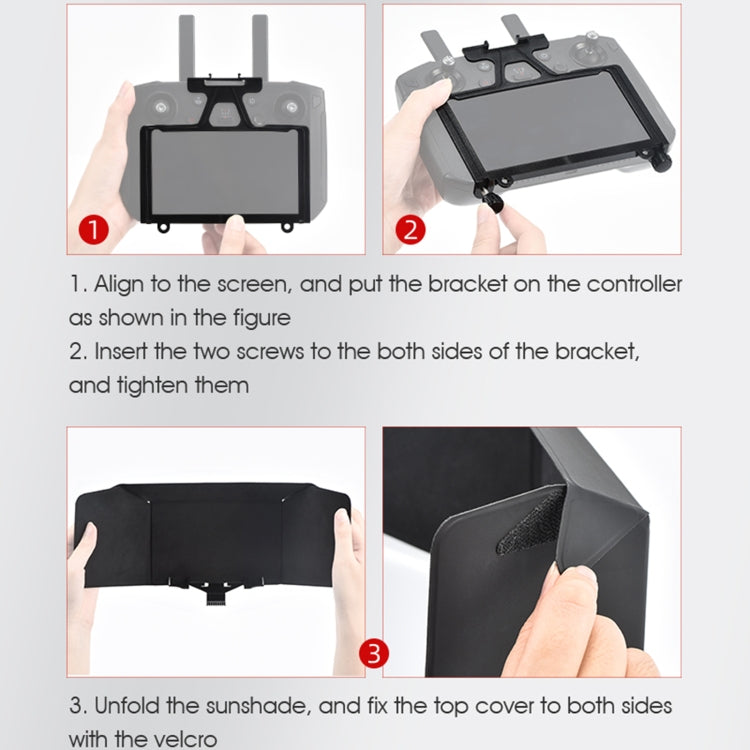 1

2

1. Align to the screen, and put the bracket on the controller as shown in the figure
2. Insert the two screws to the both sides of the bracket, and tighten them

3

3. Unfold the sunshade, and fix the top cover to both sides with the velcro