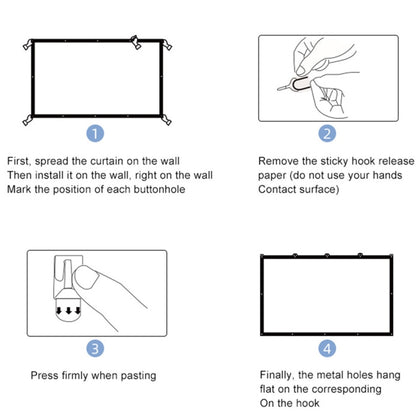 1

First, spread the curtain on the wall
Then install it on the wall, right on the wall
Mark the position of each buttonhole

2

Remove the sticky hook release paper (do not use your hands Contact surface)

3

Press firmly when pasting

4

Finally, the metal holes hang flat on the corresponding On the hook