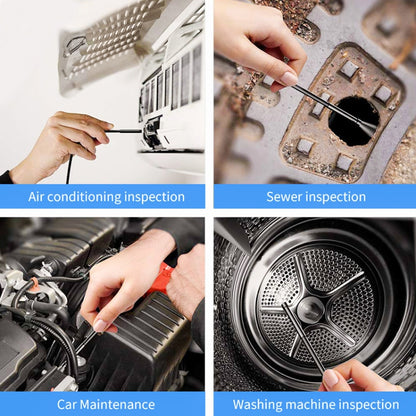 Air conditioning inspection

Sewer inspection

Car Maintenance

Washing machine inspection