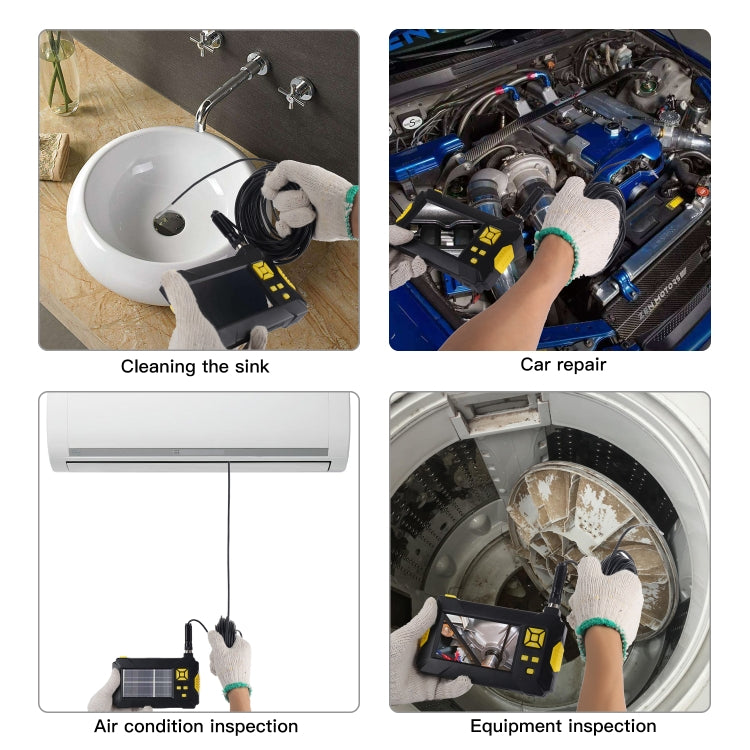 Cleaning the sink

Car repair

Air condition inspection

Equipment inspection