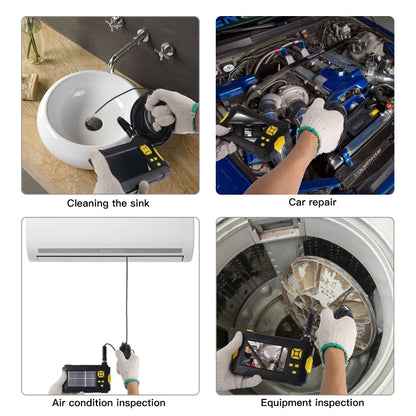 Cleaning the sink

Car repair

Air condition inspection

Equipment inspection