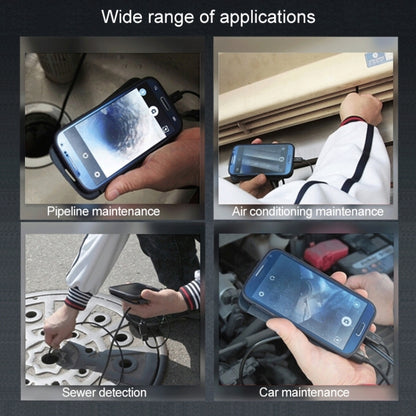 Wide range of applications

Pipeline maintenance

Air conditioning maintenance

Sewer detection

Car maintenance