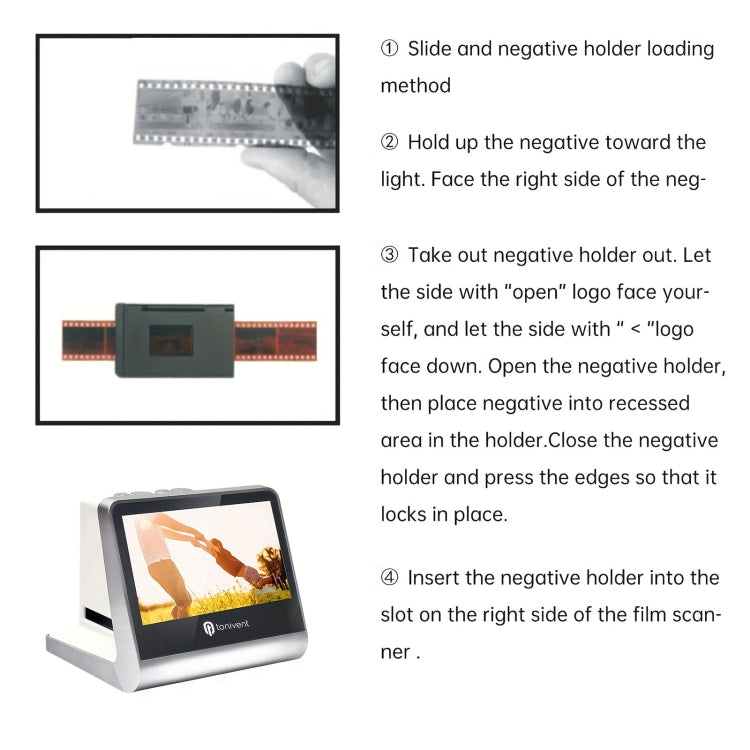 ① Slide and negative holder loading method

② Hold up the negative toward the light. Face the right side of the neg-

③ Take out negative holder out. Let the side with "open" logo face yourself, and let the side with " < "logo face down. Open the negative holder, then place negative into recessed area in the holder.Close the negative holder and press the edges so that it locks in place.

④ Insert the negative holder into the slot on the right side of the film scanner .

tonivent