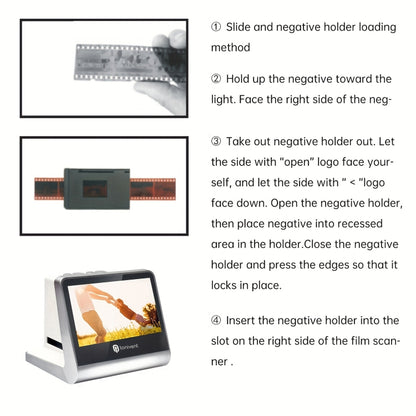 ① Slide and negative holder loading method

② Hold up the negative toward the light. Face the right side of the neg-

③ Take out negative holder out. Let the side with "open" logo face yourself, and let the side with " < "logo face down. Open the negative holder, then place negative into recessed area in the holder.Close the negative holder and press the edges so that it locks in place.

④ Insert the negative holder into the slot on the right side of the film scanner .

tonivent