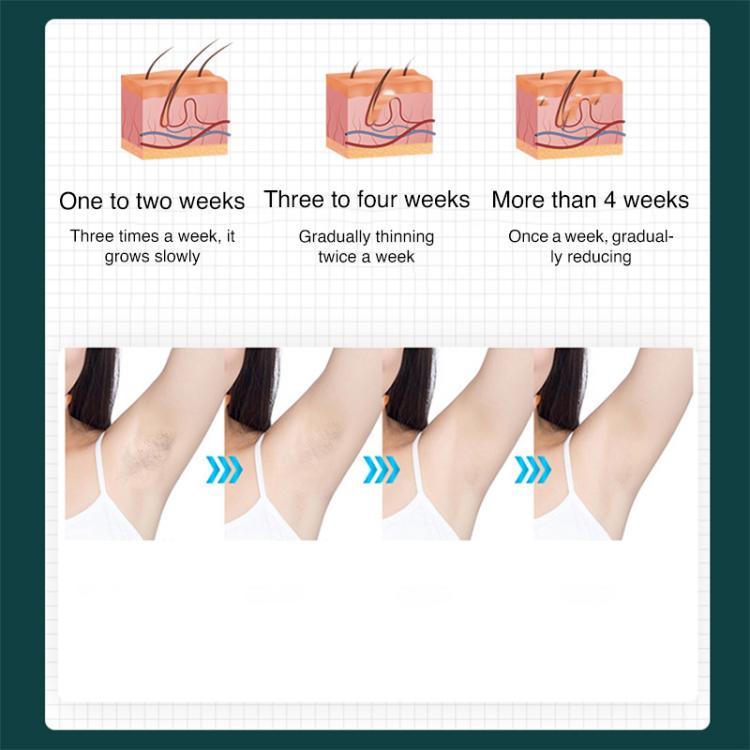 One to two weeks

Three times a week, it grows slowly

Three to four weeks

Gradually thinning twice a week

More than 4 weeks

Once a week, gradually reducing