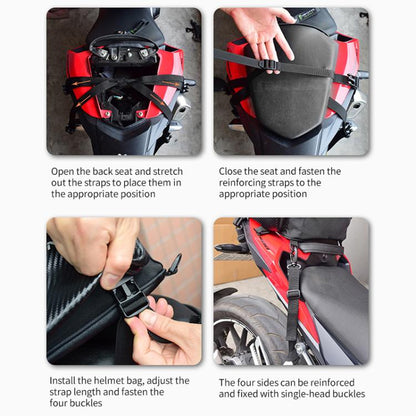 Open the back seat and stretch out the straps to place them in the appropriate position

Close the seat and fasten the reinforcing straps to the appropriate position

Install the helmet bag, adjust the strap length and fasten the four buckles

The four sides can be reinforced and fixed with single-head buckles