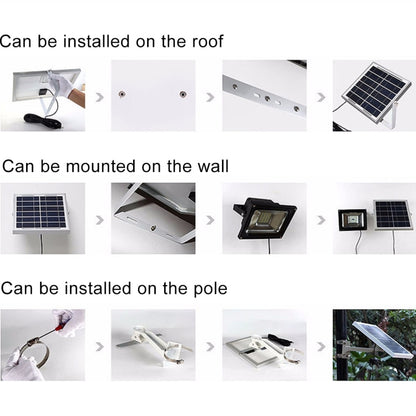 Can be installed on the roof

Can be mounted on the wall

Can be installed on the pole