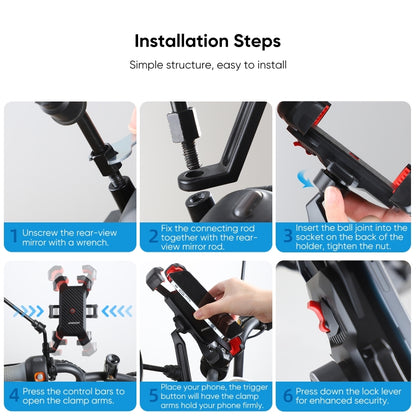 Installation Steps

Simple structure, easy to install

1 Unscrew the rear-view mirror with a wrench.

2 Fix the connecting rod together with the rear-view mirror rod.

3 Insert the ball joint into the socket on the back of the holder, tighten the nut.

4 Press the control bars to open the clamp arms.

5 Place your phone, the trigger button will have the clamp arms hold your phone firmly.

6 Press down the lock lever for enhanced security.