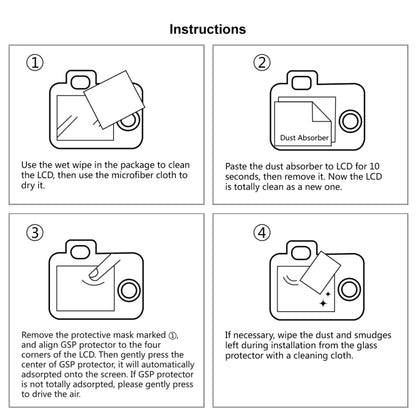 Instructions

①

Use the wet wipe in the package to clean the LCD, then use the microfiber cloth to dry it.

②

Dust Absorber

Paste the dust absorber to LCD for 10 seconds, then remove it. Now the LCD is totally clean as a new one.

③

Remove the protective mask marked ①, and align GSP protector to the four corners of the LCD. Then gently press the center of GSP protector, it will automatically adsorpted onto the screen. If GSP protector is not totally adsorpted, please gently press to drive the air.

④

If necessary, wipe the dust and smudges left during installation from the glass protector with a cleaning cloth.