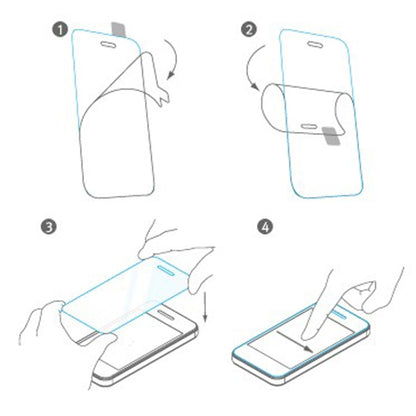 1

2

3

4