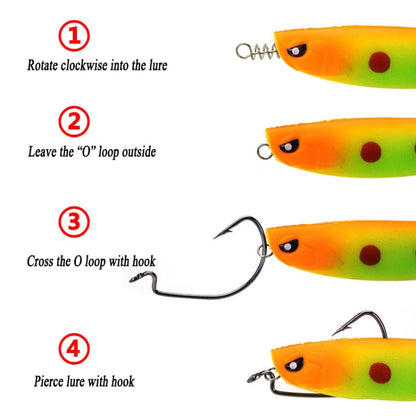 1
Rotate clockwise into the lure

2
Leave the “O” loop outside

3
Cross the O loop with hook

4
Pierce lure with hook