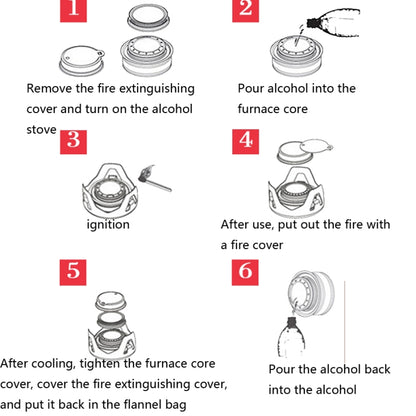 1

Remove the fire extinguishing cover and turn on the alcohol stove

2

Pour alcohol into the furnace core

3

ignition

4

After use, put out the fire with a fire cover

5

After cooling, tighten the furnace core cover, cover the fire extinguishing cover, and put it back in the flannel bag

6

Pour the alcohol back into the alcohol