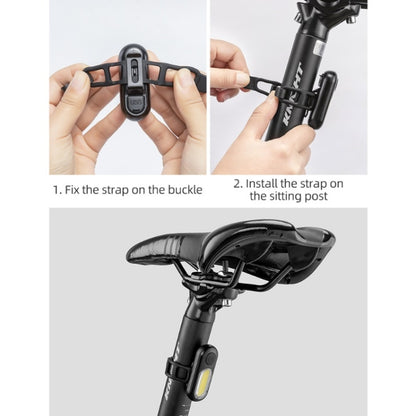 KNIGHT

1. Fix the strap on the buckle

2. Install the strap on the sitting post