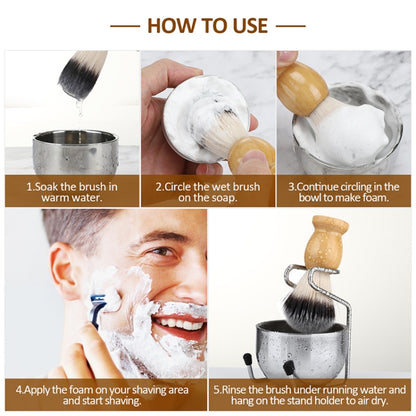 HOW TO USE

1.Soak the brush in warm water.

2.Circle the wet brush on the soap.

3.Continue circling in the bowl to make foam.

4.Apply the foam on your shaving area and start shaving.

5.Rinse the brush under running water and hang on the stand holder to air dry.