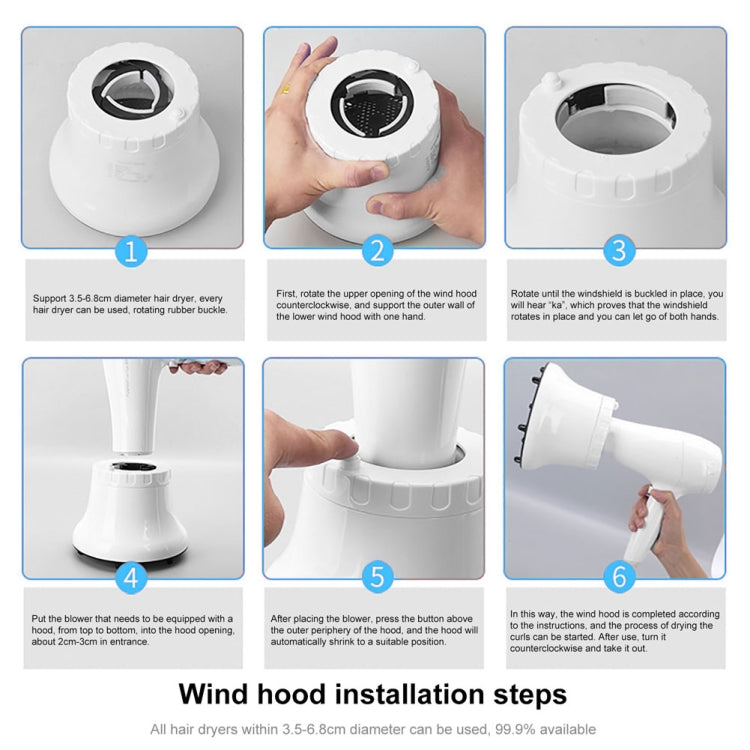 1

Support 3.5-6.8cm diameter hair dryer, every hair dryer can be used, rotating rubber buckle.

2

First, rotate the upper opening of the wind hood counterclockwise, and support the outer wall of the lower wind hood with one hand.

3

Rotate until the windshield is buckled in place, you will hear "ka", which proves that the windshield rotates in place and you can let go of both hands.

4

Put the blower that needs to be equipped with a hood, from top to bottom, into the hood opening, about 2cm-3cm in entrance.

5

After placing the blower, press the button above the outer periphery of the hood, and the hood will automatically shrink to a suitable position.

6

In this way, the wind hood is completed according to the instructions, and the process of drying the curls can be started. After use, turn it counterclockwise and take it out.

Wind hood installation steps

All hair dryers within 3.5-6.8cm diameter can be used, 99.9% available