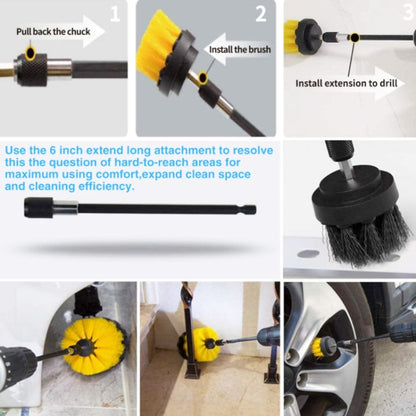 1
Pull back the chuck

2
Install the brush

3
Install extension to drill

Use the 6 inch extend long attachment to resolve this the question of hard-to-reach areas for maximum using comfort,expand clean space and cleaning efficiency.