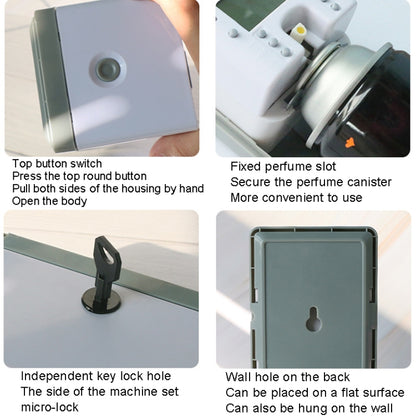 Top button switch
Press the top round button
Pull both sides of the housing by hand
Open the body

Fixed perfume slot
Secure the perfume canister
More convenient to use

Independent key lock hole
The side of the machine set micro-lock

Wall hole on the back
Can be placed on a flat surface
Can also be hung on the wall