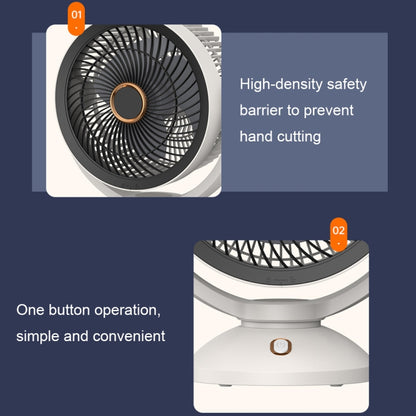 01

High-density safety barrier to prevent hand cutting

02

One button operation, simple and convenient