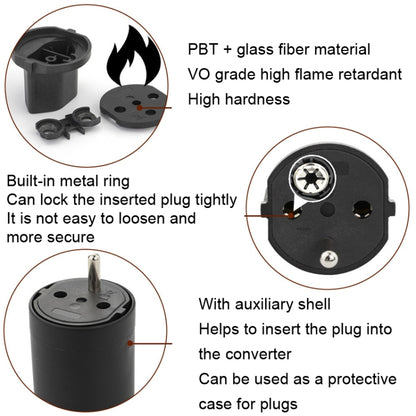 PBT + glass fiber material
VO grade high flame retardant
High hardness

Built-in metal ring
Can lock the inserted plug tightly
It is not easy to loosen and more secure

With auxiliary shell
Helps to insert the plug into the converter
Can be used as a protective case for plugs