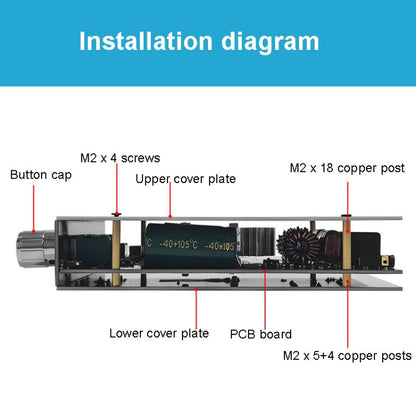 Installation diagram

M2 x 4 screws

Button cap

Upper cover plate

M2 x 18 copper post

°C -40+105°C -40+105

Lower cover plate

PCB board

M2 x 5+4 copper posts