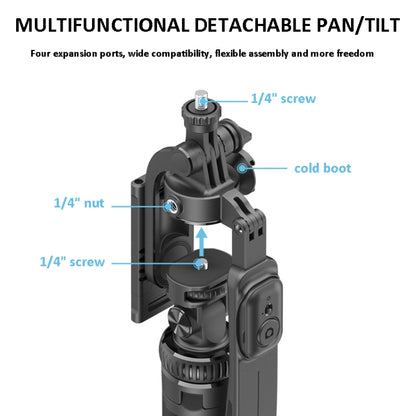 MULTIFUNCTIONAL DETACHABLE PAN/TILT

Four expansion ports, wide compatibility, flexible assembly and more freedom

1/4" screw

cold boot

1/4" nut

1/4" screw