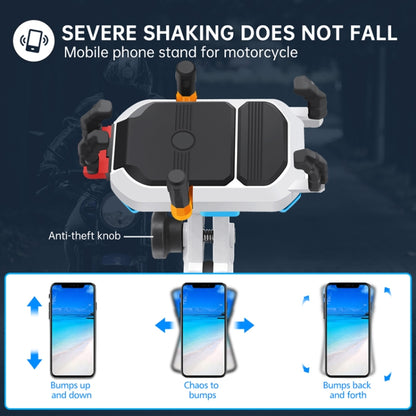 SEVERE SHAKING DOES NOT FALL
Mobile phone stand for motorcycle

Anti-theft knob

Bumps up and down

Chaos to bumps

Bumps back and forth