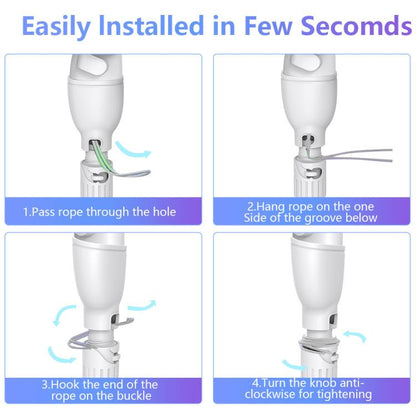 Easily Installed in Few Secomds

1.Pass rope through the hole

2.Hang rope on the one Side of the groove below

3.Hook the end of the rope on the buckle

4.Turn the knob anti-clockwise for tightening