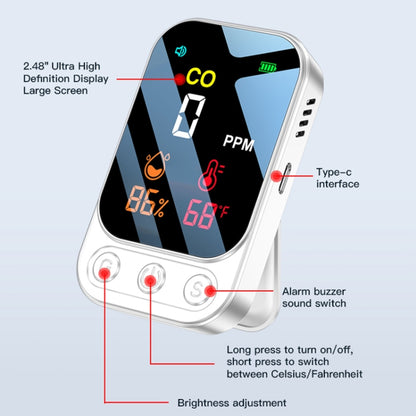 2.48" Ultra High Definition Display Large Screen

CO

0

PPM

86%

68°F

Type-c interface

S

Alarm buzzer sound switch

Long press to turn on/off, short press to switch between Celsius/Fahrenheit

Brightness adjustment