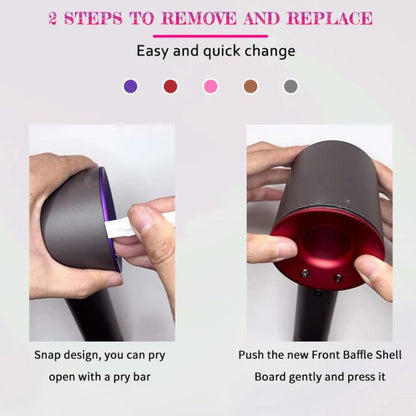 2 STEPS TO REMOVE AND REPLACE

Easy and quick change

Snap design, you can pry open with a pry bar

Push the new Front Baffle Shell Board gently and press it