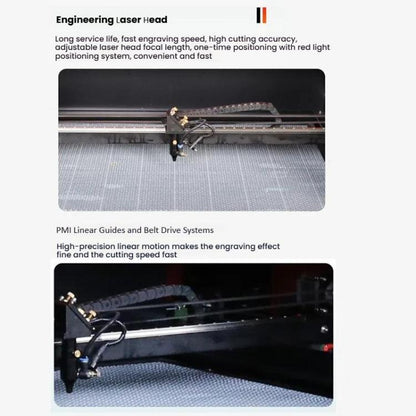 Engineering Laser Head

Long service life, fast engraving speed, high cutting accuracy, adjustable laser head focal length, one-time positioning with red light positioning system, convenient and fast

PMI Linear Guides and Belt Drive Systems

High-precision linear motion makes the engraving effect fine and the cutting speed fast