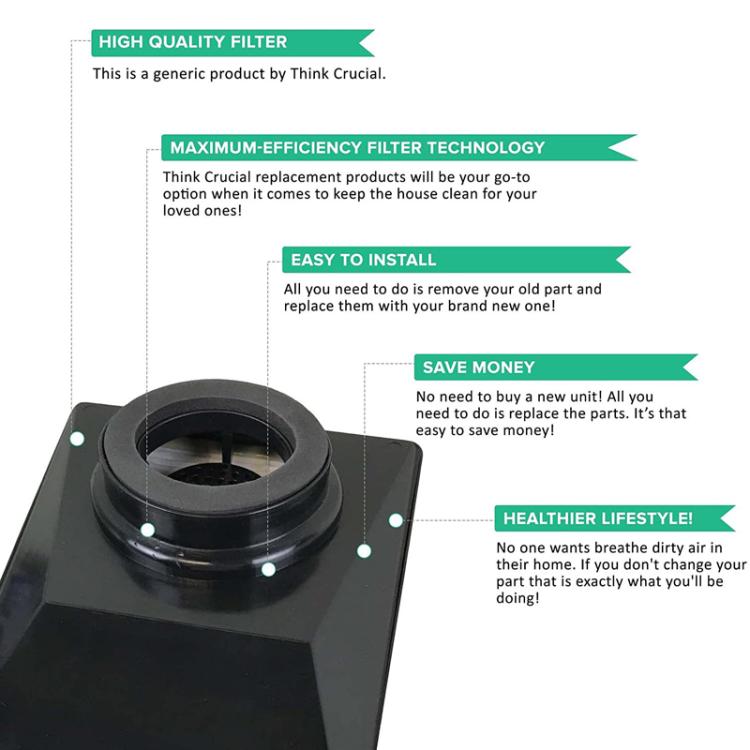 HIGH QUALITY FILTER
This is a generic product by Think Crucial.

MAXIMUM-EFFICIENCY FILTER TECHNOLOGY
Think Crucial replacement products will be your go-to option when it comes to keep the house clean for your loved ones!

EASY TO INSTALL
All you need to do is remove your old part and replace them with your brand new one!

SAVE MONEY
No need to buy a new unit! All you need to do is replace the parts. It's that easy to save money!

HEALTHIER LIFESTYLE!
No one wants breathe dirty air in their home. If you don't change your part that is exactly what you'll be doing!